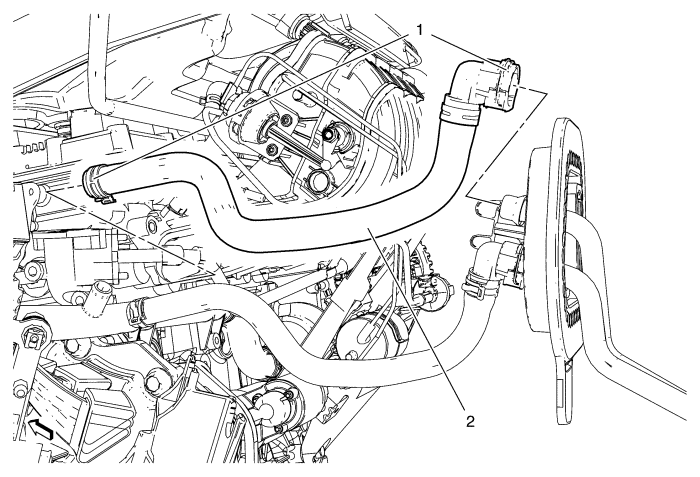 1

2