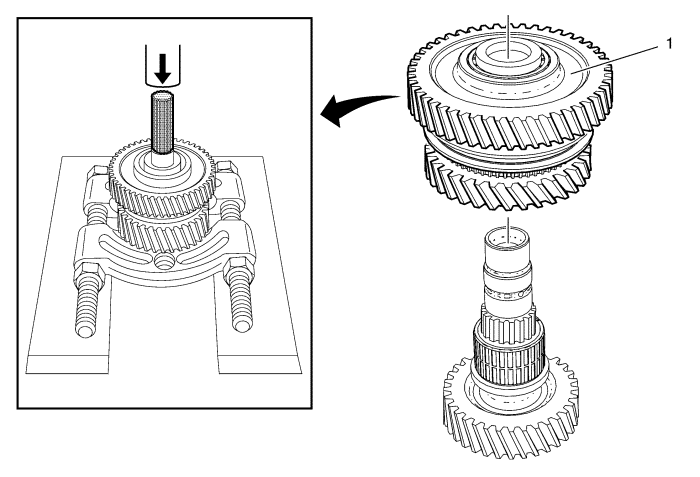 1