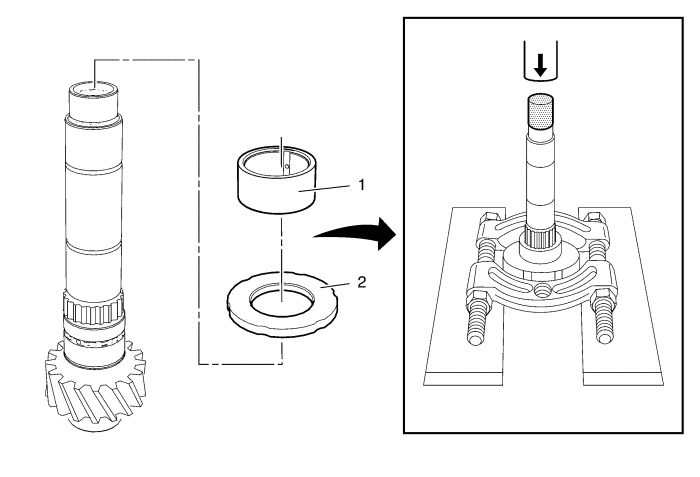 1
2