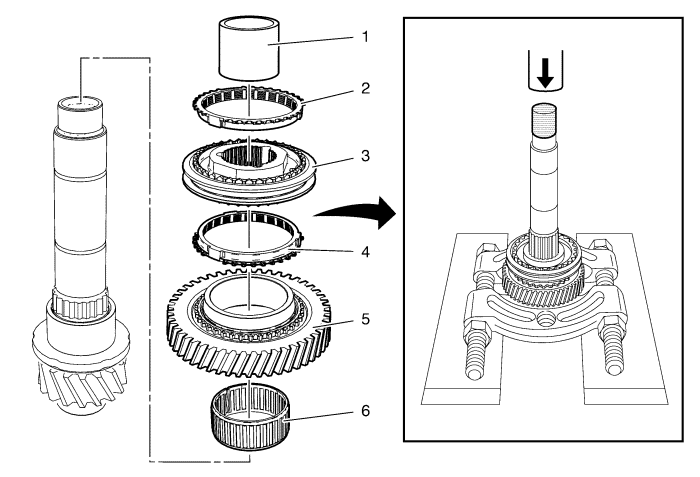 1
2
3
4
5
6