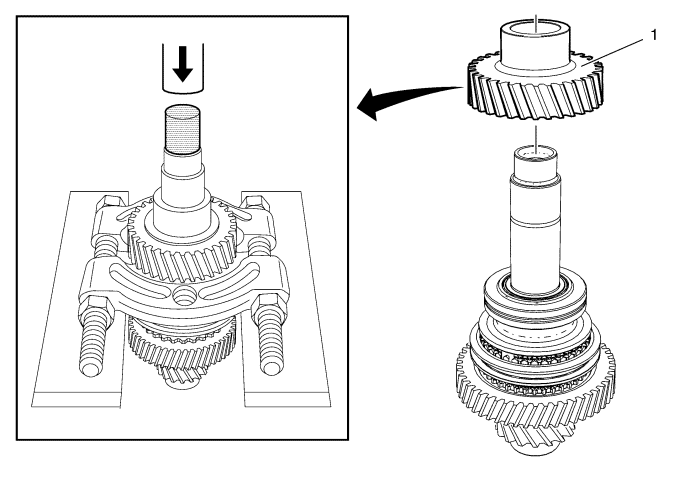 1