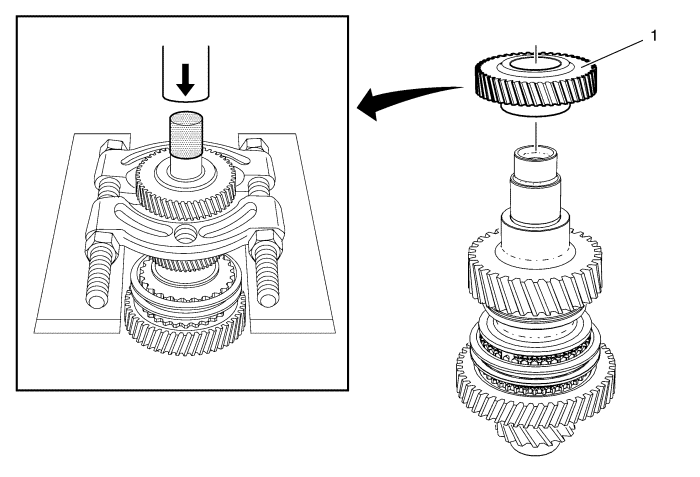 1