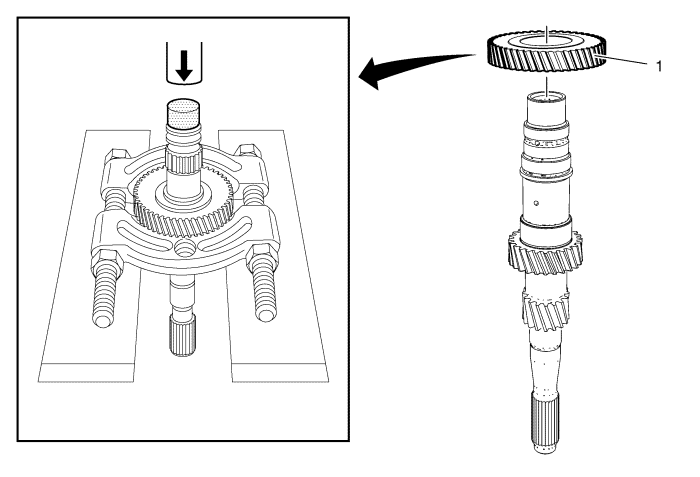 1