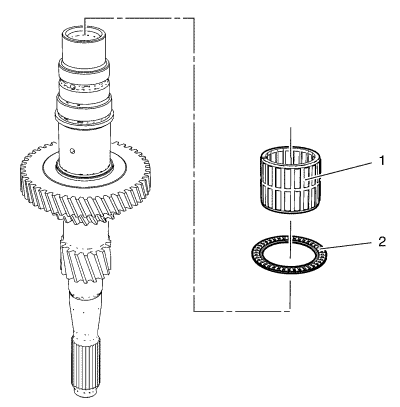 1
2