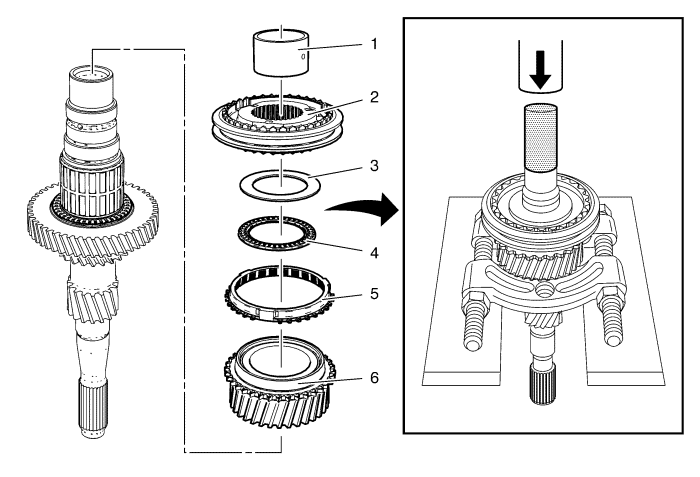 1
2
3
4
5
6