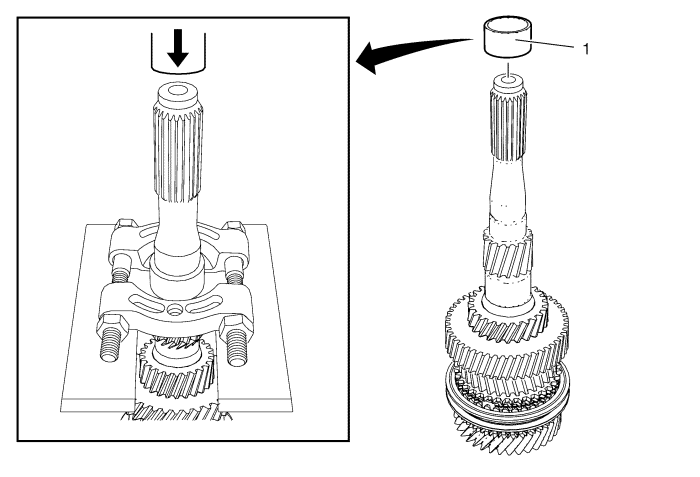 1