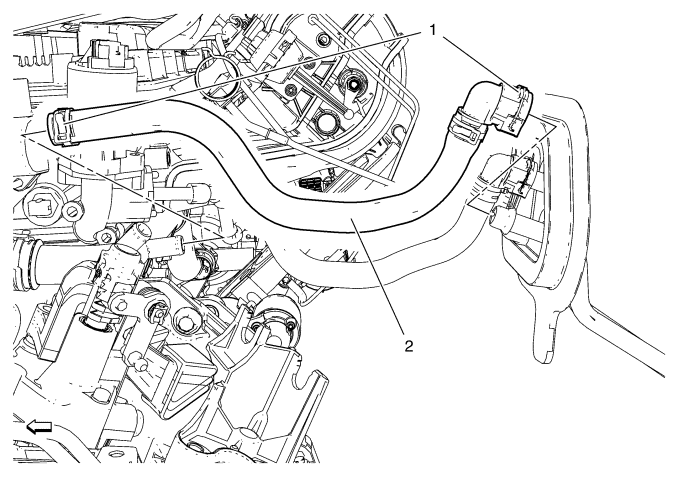 1
2