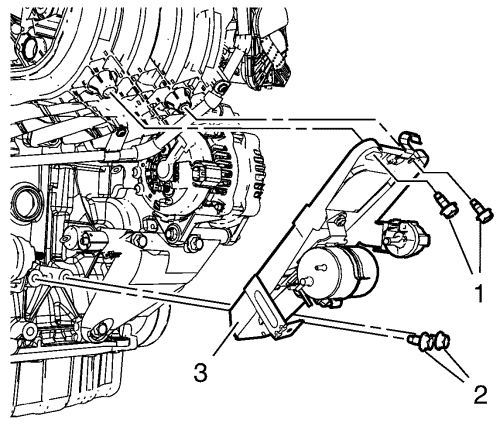 1
3
2