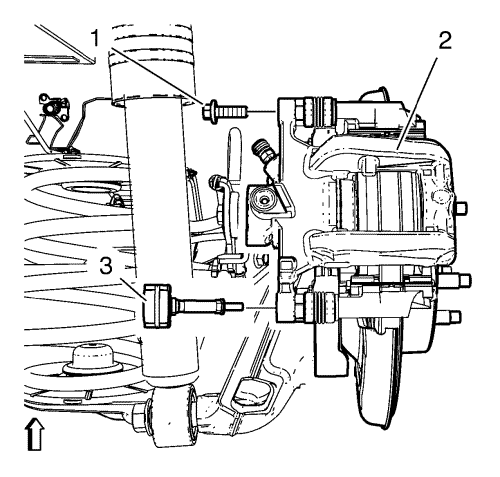 1
2
3