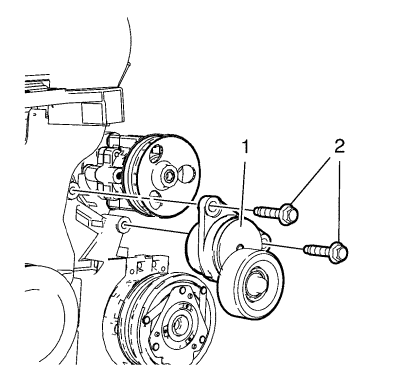 1
2