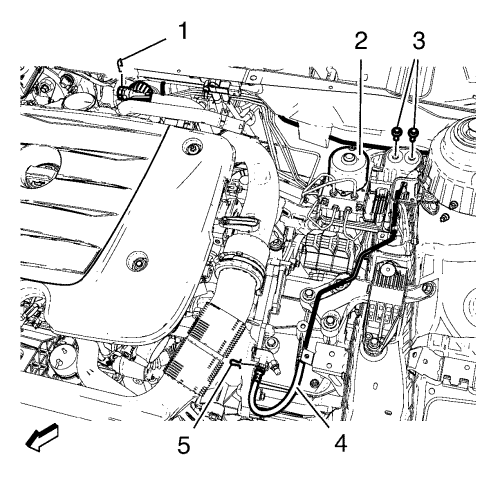 1
2
3
5
4