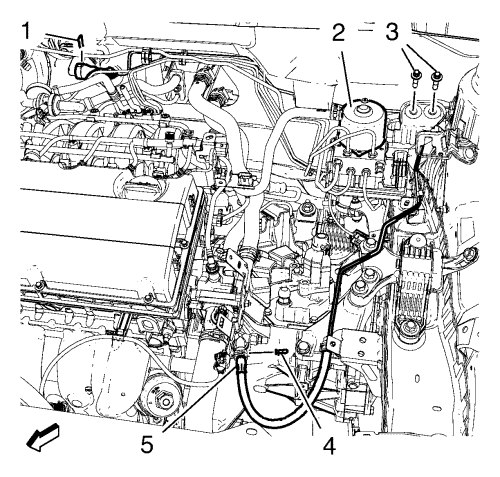 1
2
3
5
4