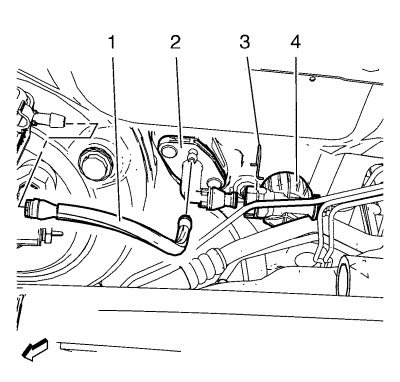 1 2 3 4