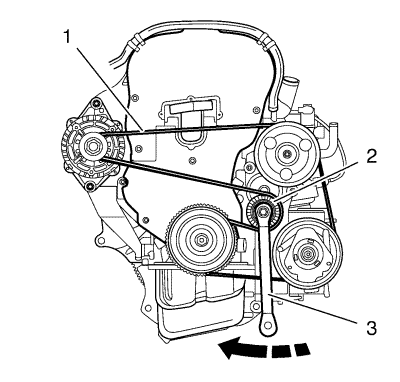 1
2
3