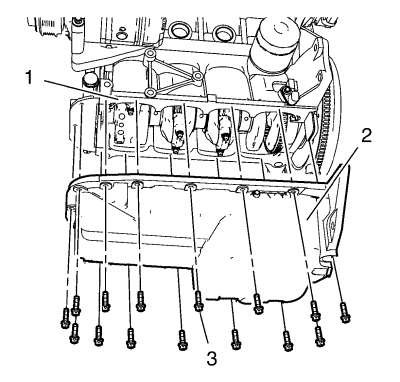 1
2
3