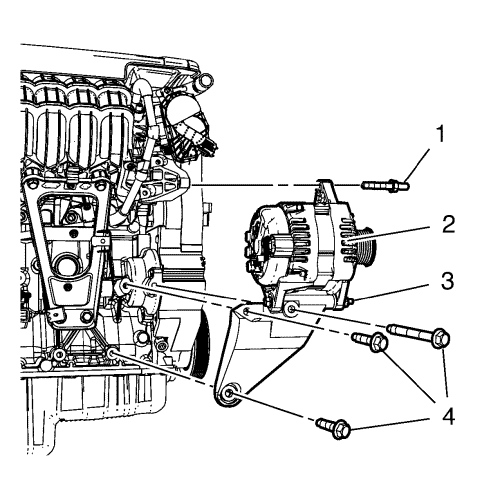 1
2
3
4