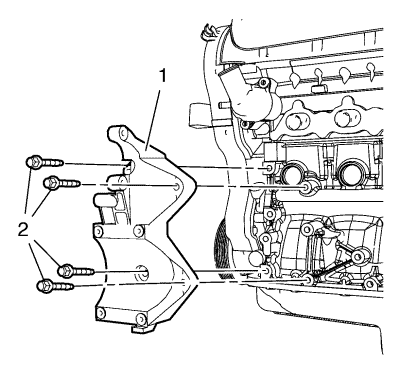 1

2