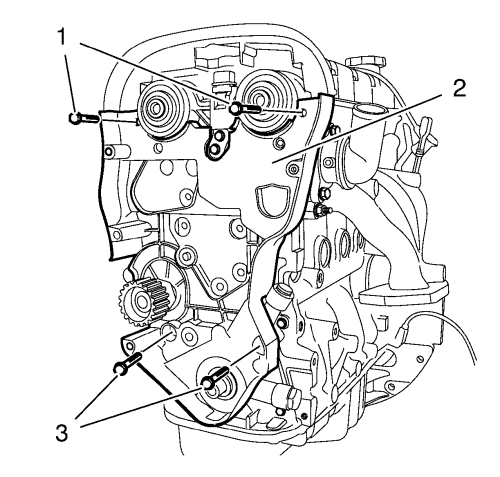 1
2
3