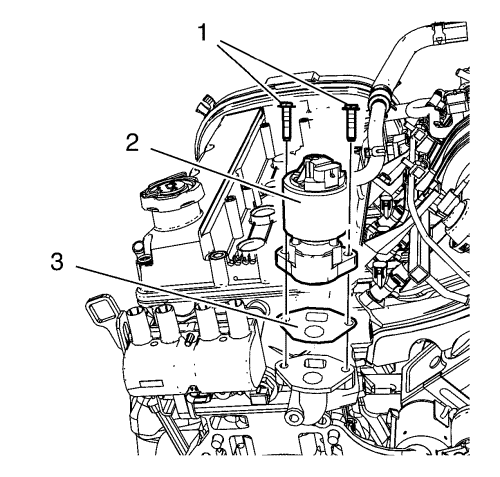 1
2
3