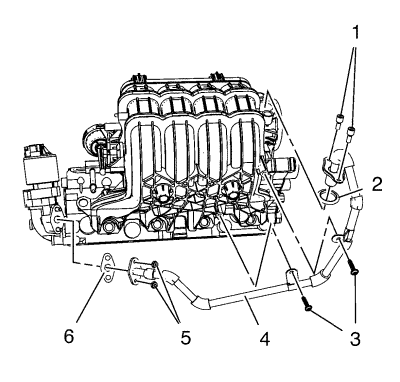 1
2
6
5
4
3