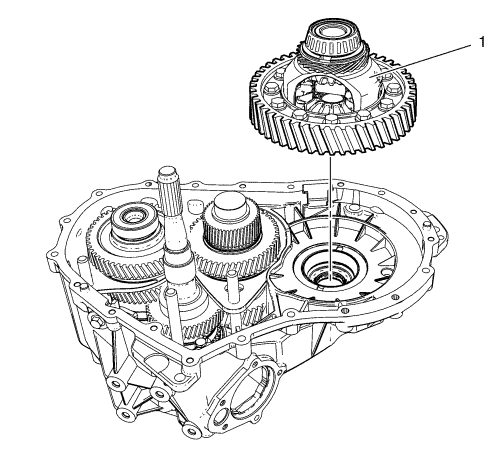 1