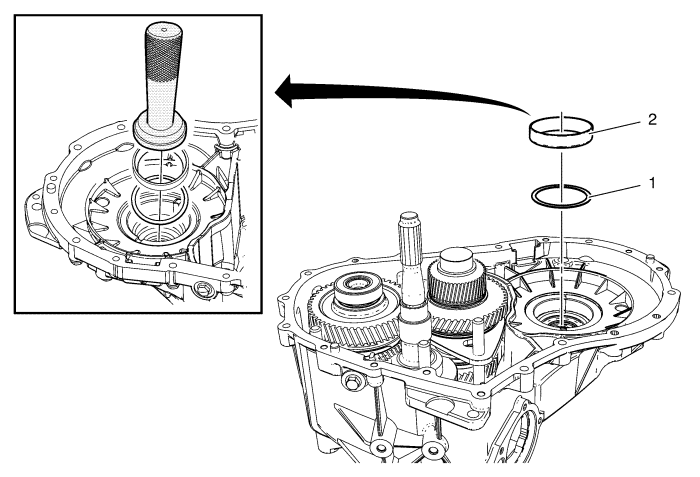 2

1