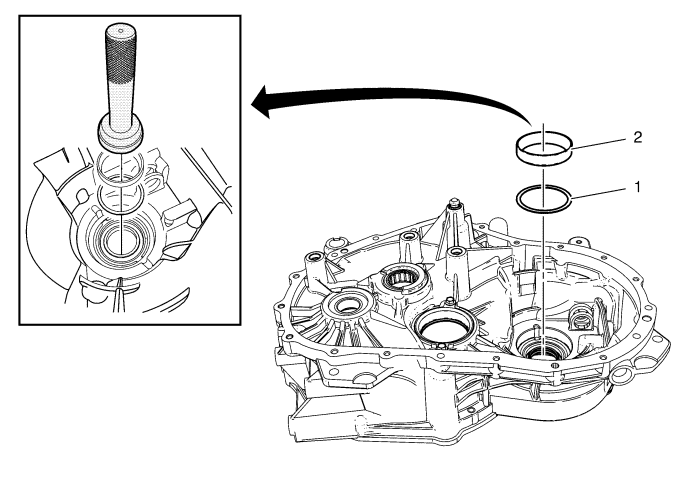 2
1