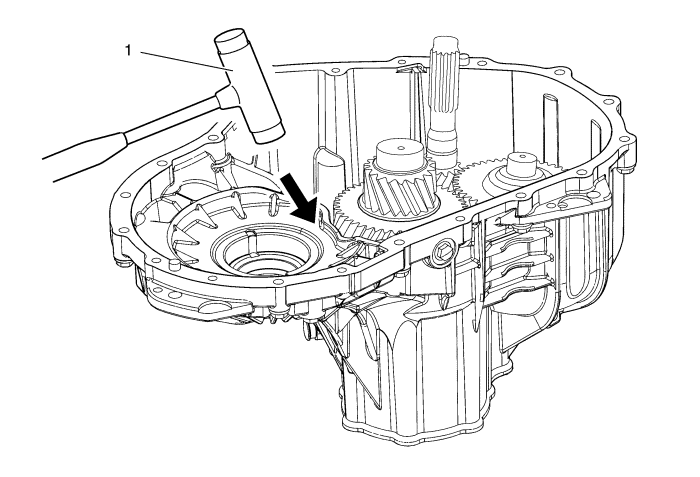 1