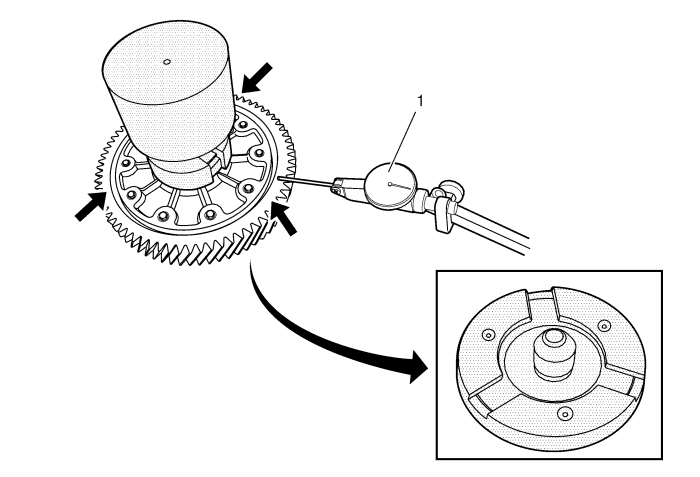 1