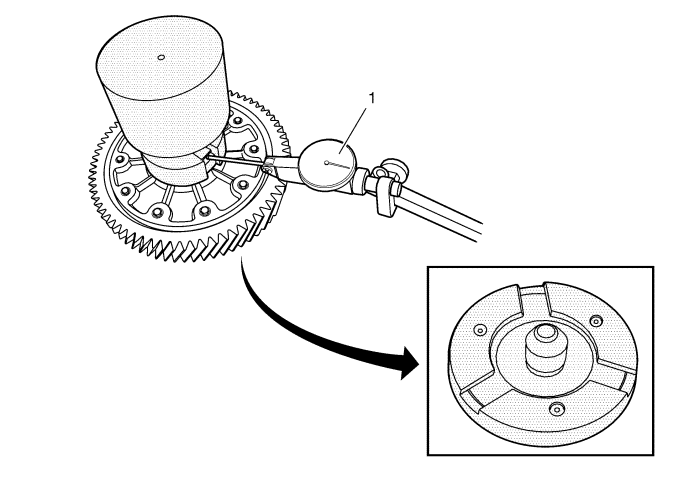 1