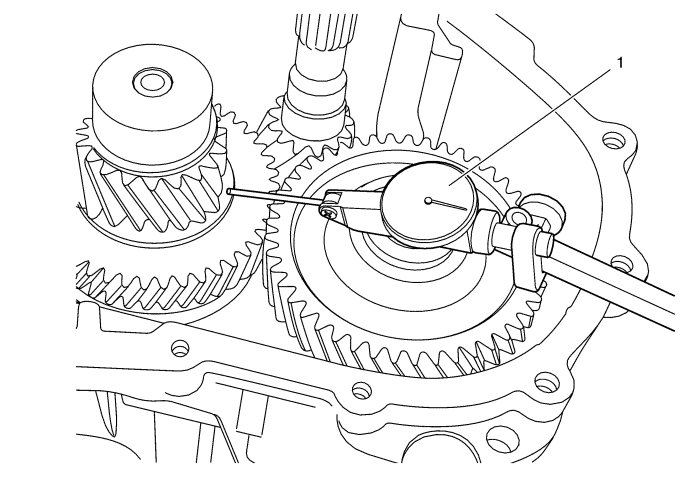 1