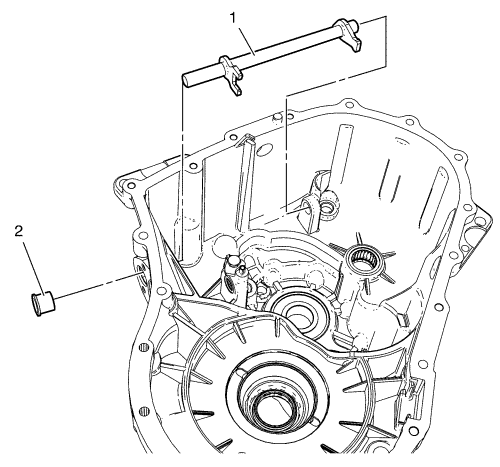 1

2