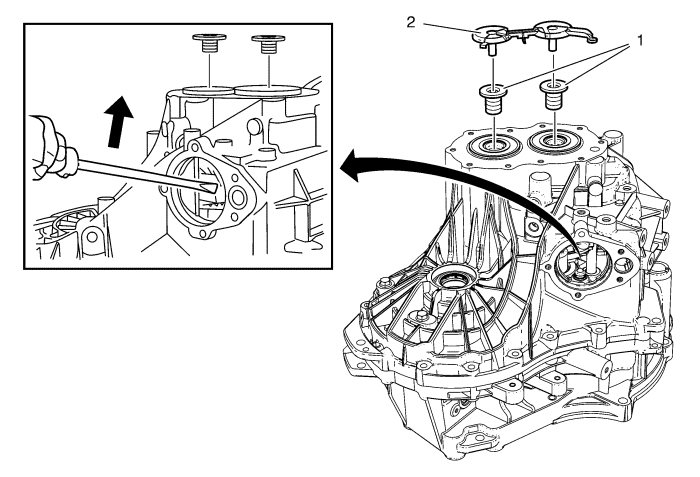 2
1