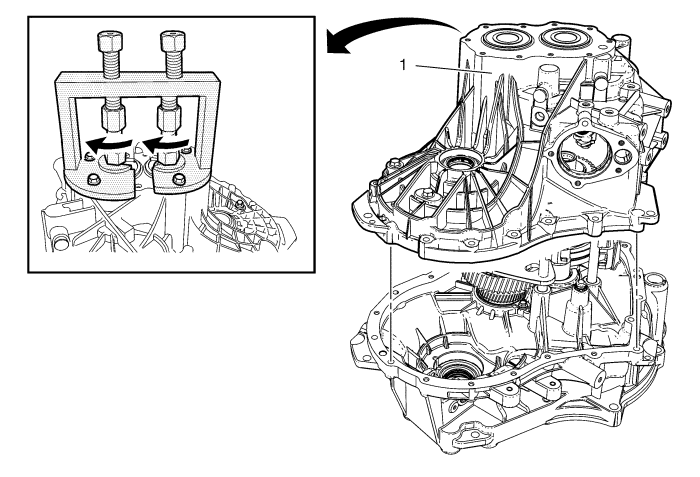 1