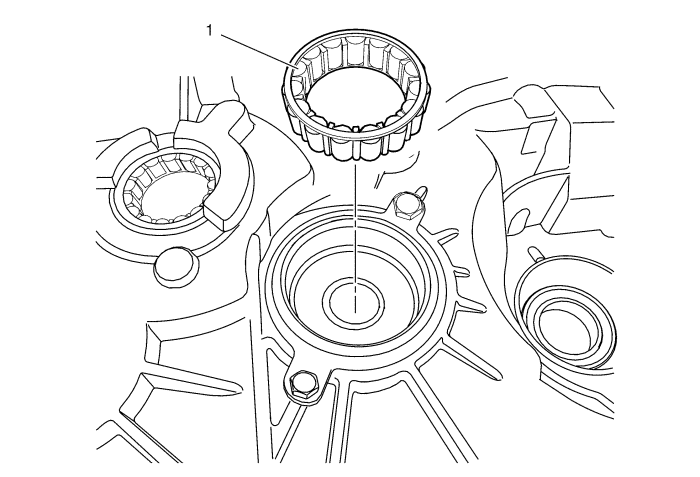 1