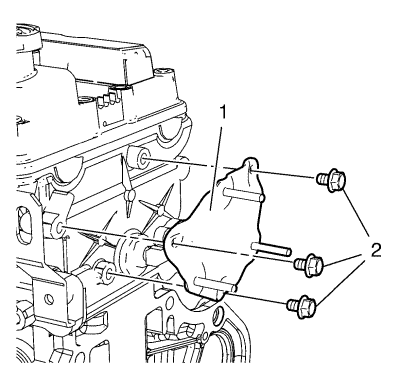 1
2