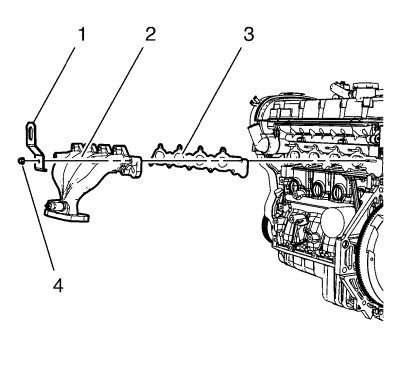 1
2
3
4