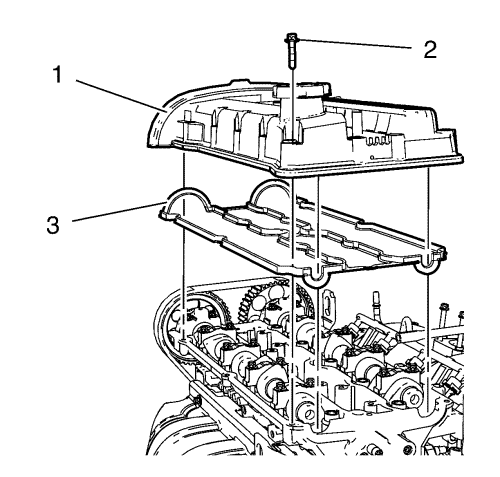 2
1
3