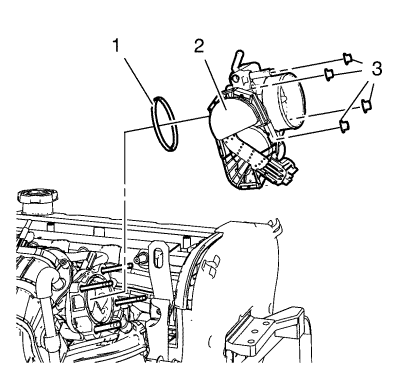 1
2
3