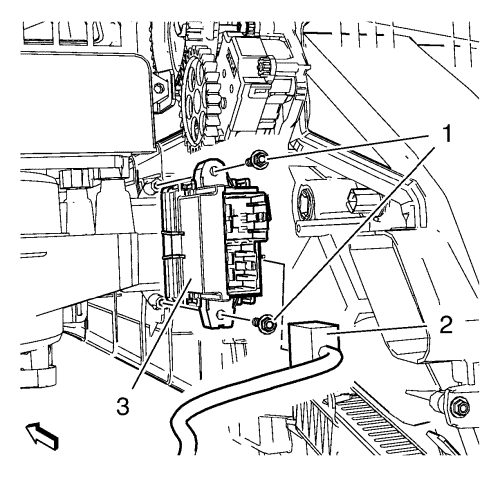 1
2
3