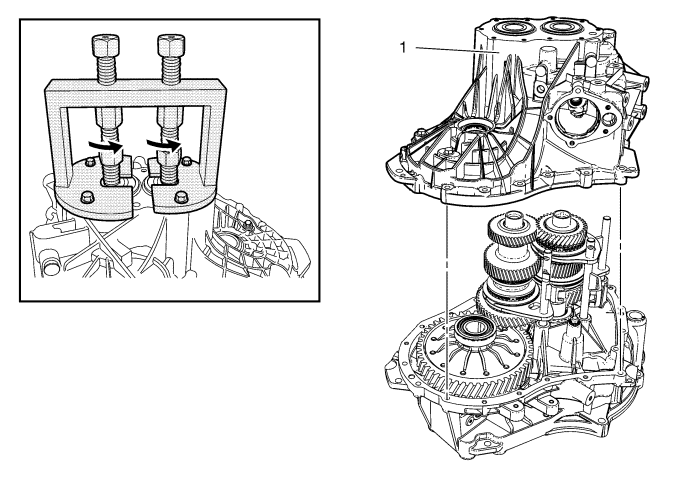 1