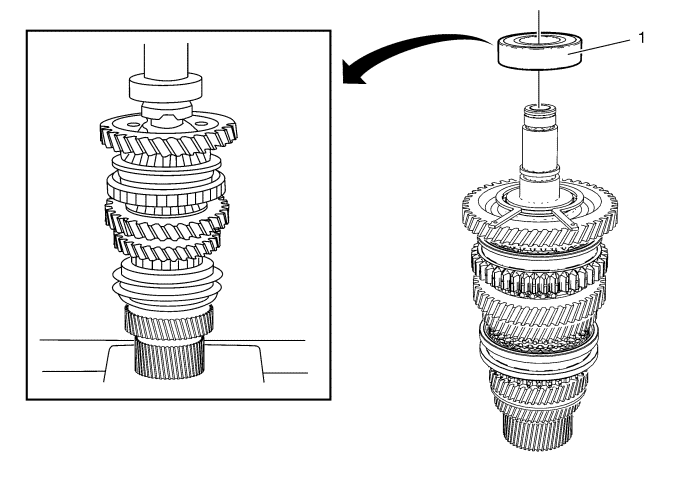 1