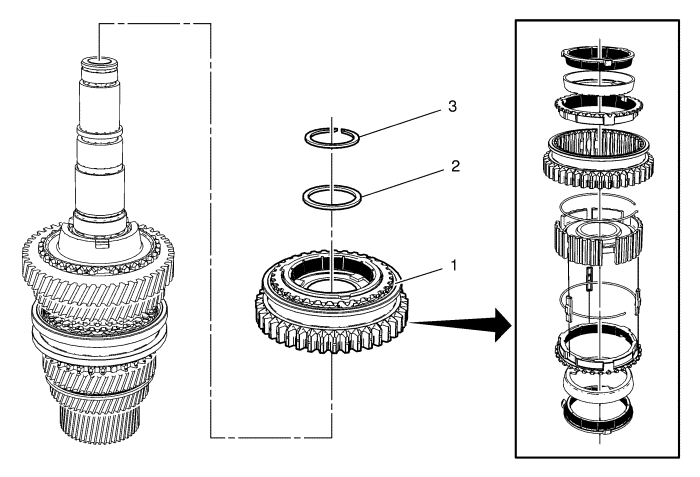 3
2
1