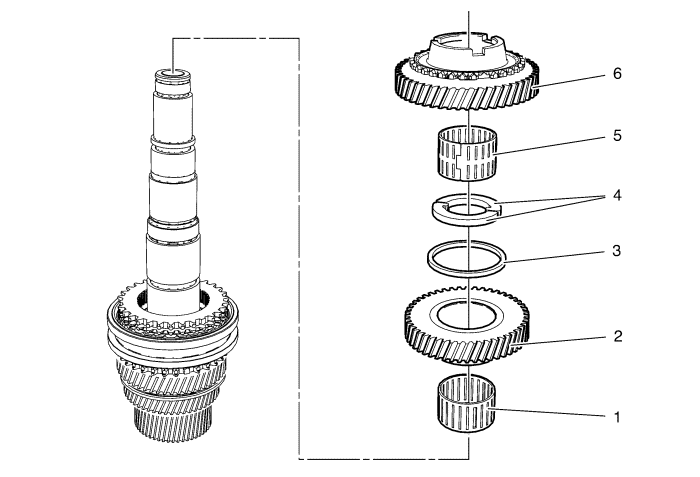 6
5
4
3
2
1