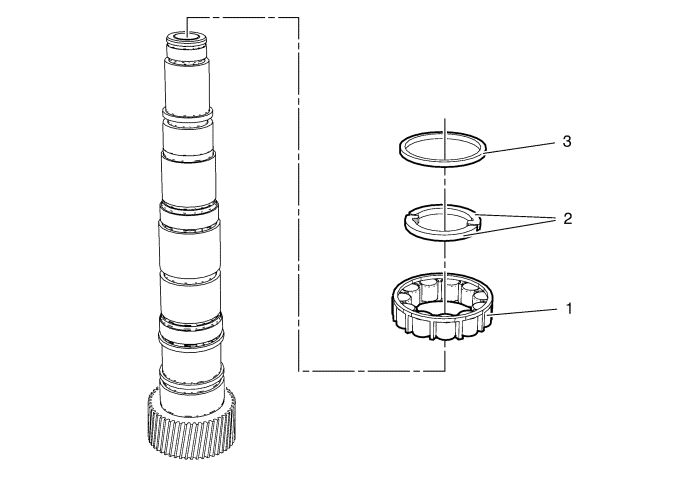 3

2

1