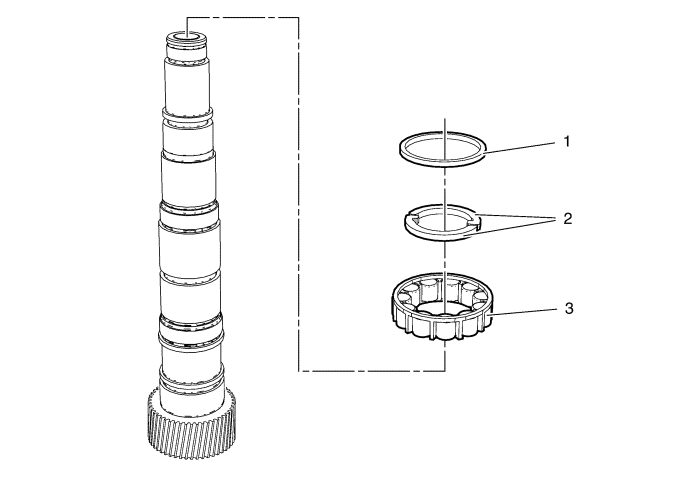 1
2
3