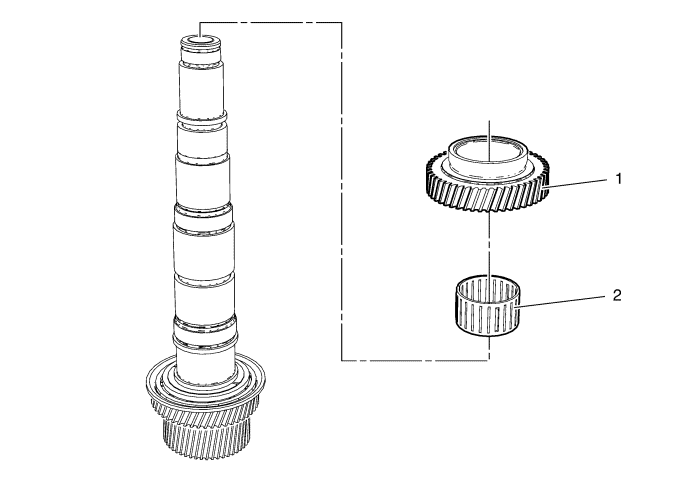 1
2