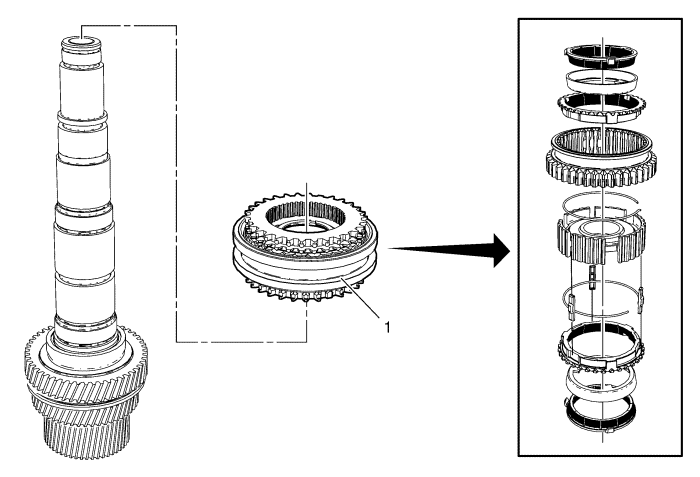 1