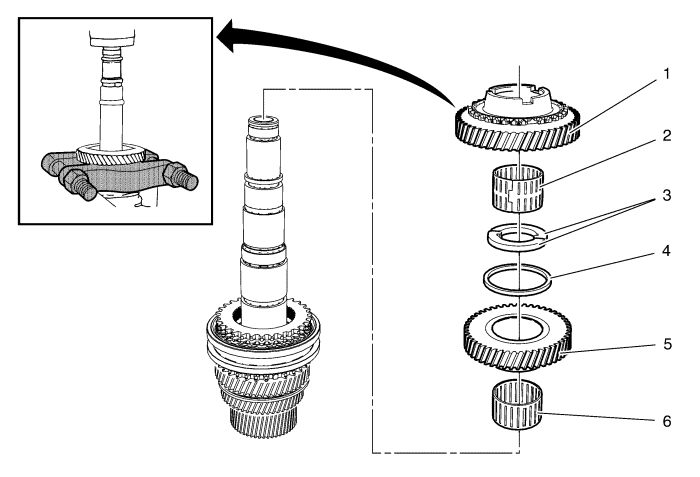 1
2
3
4
5
6