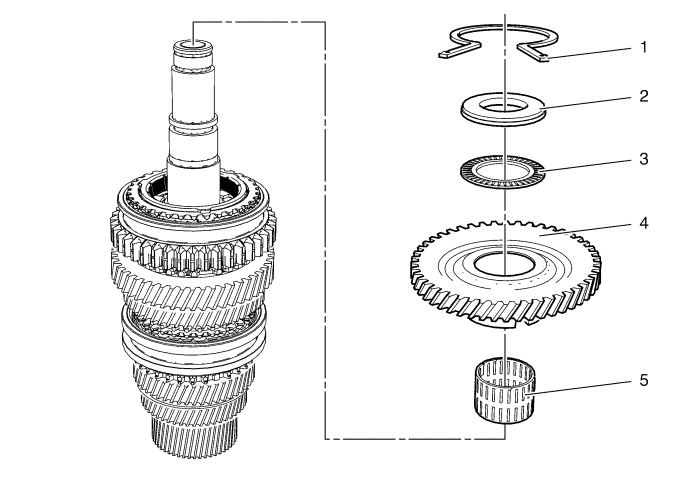 1
2
3
4
5